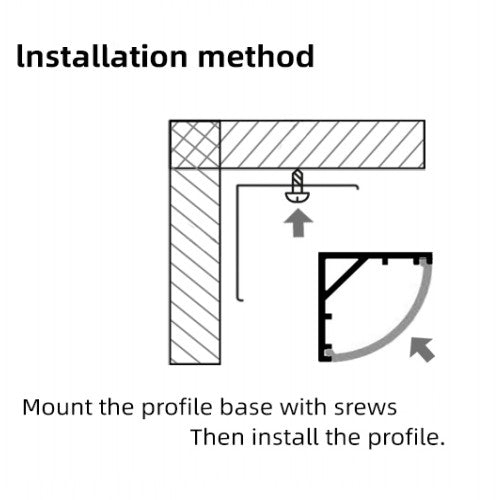 Installation method

Mount the profile base with srews

Then install the profile.